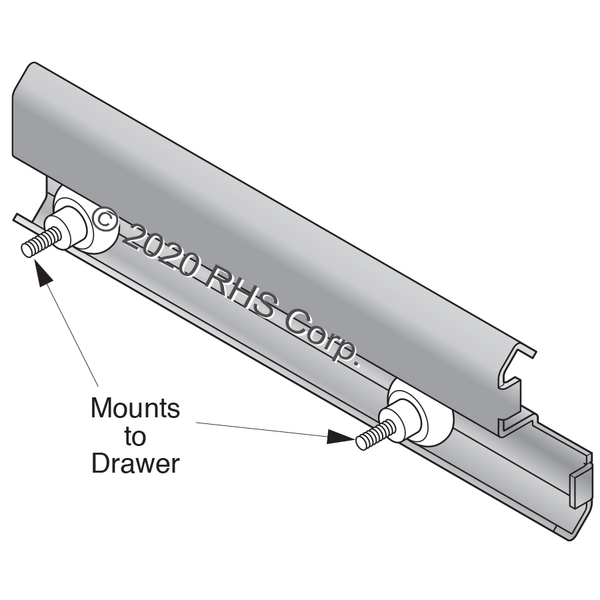 © 2020 RHS Corp.

Mounts to Drawer