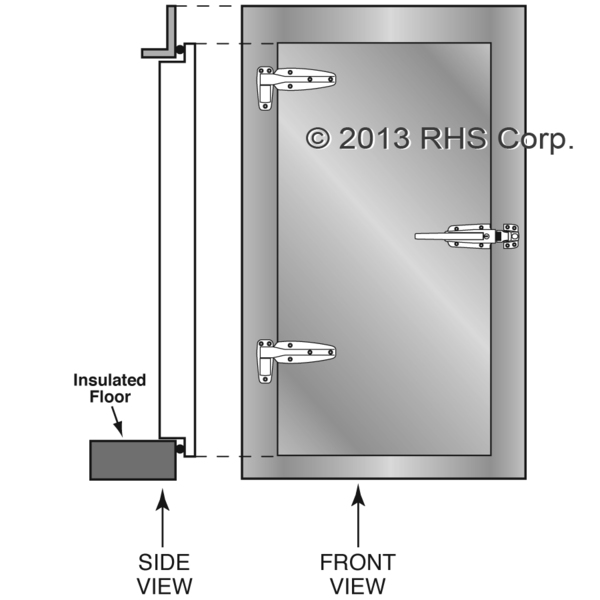 © 2013 RHS Corp.

Insulated Floor

SIDE VIEW

FRONT VIEW